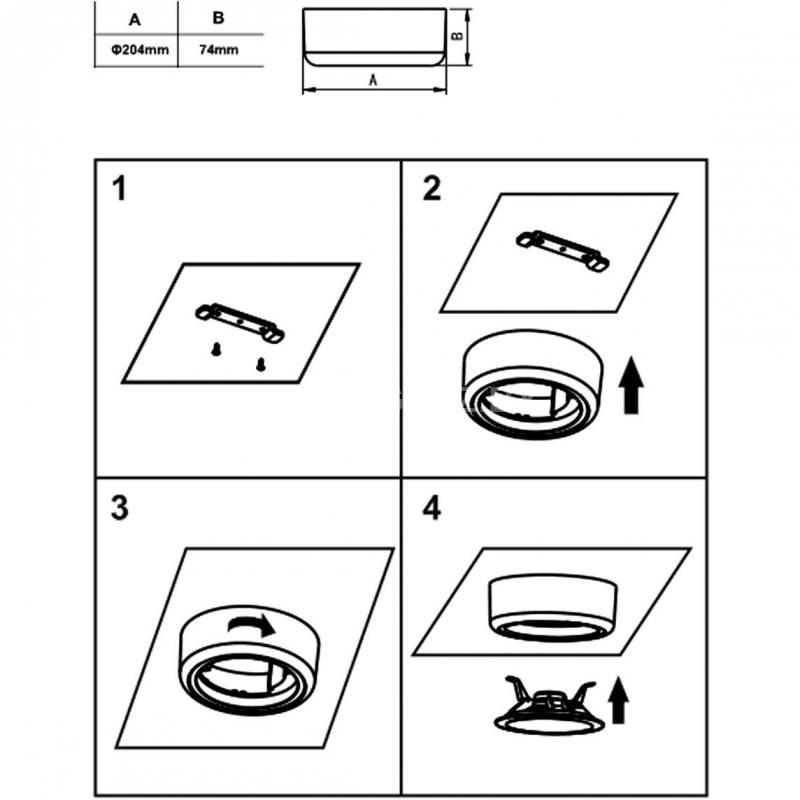 | A | B |
|---|---|
| Φ204mm | 74mm |

B

A

1

2

3

4